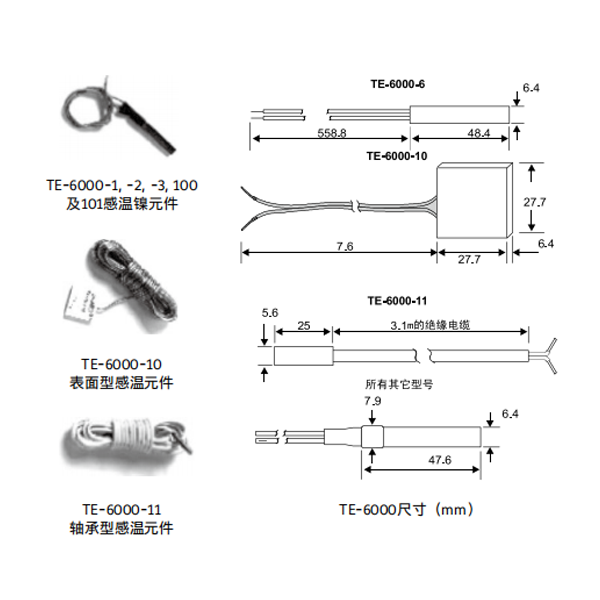 TE-6000-1, -2, -3, 100
及101感温镍元件

TE-6000-10
表面型感温元件

TE-6000-11
轴承型感温元件

TE-6000-6

6.4

558.8

48.4

TE-6000-10

27.7

7.6

27.7

6.4

TE-6000-11

5.6

25

3.1m的绝缘电缆

所有其它型号

7.9

6.4

47.6

TE-6000尺寸（mm）