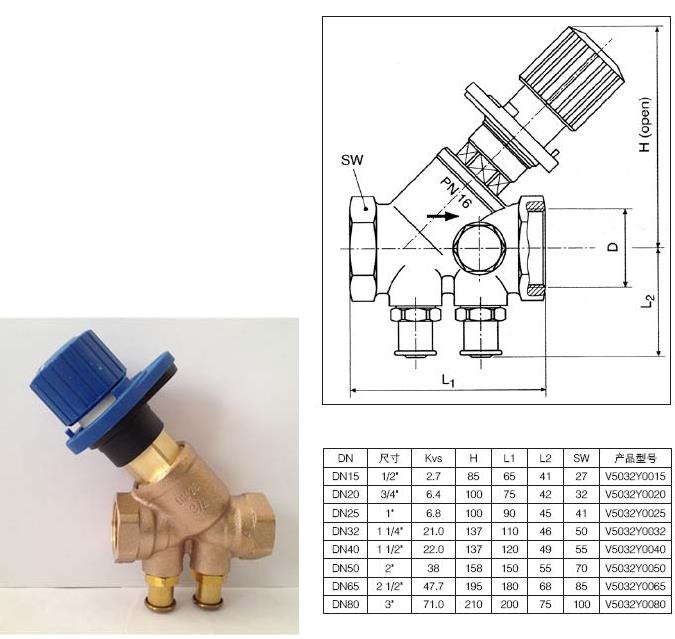 SW

PN 16

H (open)

D

$L_2$

$L_1$

| DN | 尺寸 | Kvs | H | L1 | L2 | SW | 产品型号 |
|---|---|---|---|---|---|---|---|
| DN15 | 1/2" | 2.7 | 85 | 65 | 41 | 27 | V5032Y0015 |
| DN20 | 3/4" | 6.4 | 100 | 75 | 42 | 32 | V5032Y0020 |
| DN25 | 1" | 6.8 | 100 | 90 | 45 | 41 | V5032Y0025 |
| DN32 | 1 1/4" | 21.0 | 137 | 110 | 46 | 50 | V5032Y0032 |
| DN40 | 1 1/2" | 22.0 | 137 | 120 | 49 | 55 | V5032Y0040 |
| DN50 | 2" | 38 | 158 | 150 | 55 | 70 | V5032Y0050 |
| DN65 | 2 1/2" | 47.7 | 195 | 180 | 68 | 85 | V5032Y0065 |
| DN80 | 3" | 71.0 | 210 | 200 | 75 | 100 | V5032Y0080 |