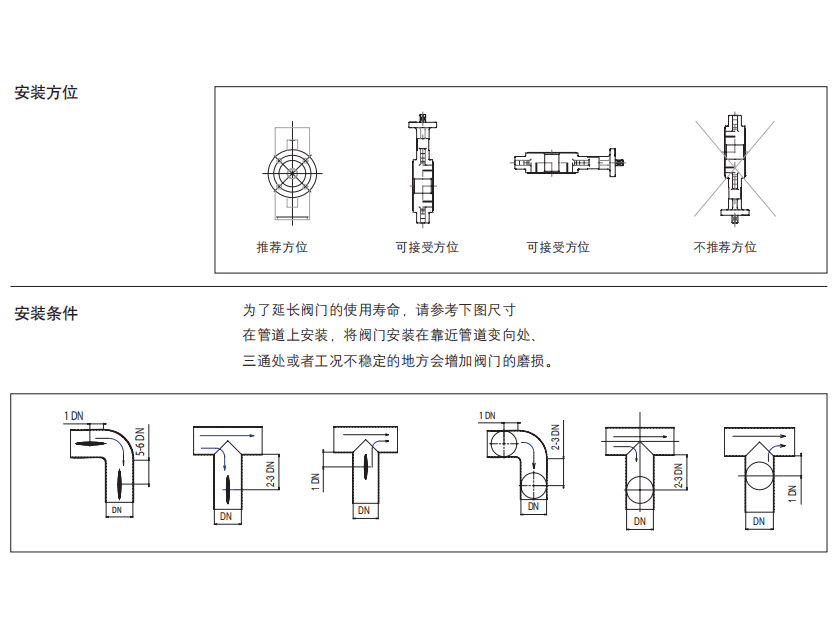 安装方位

推荐方位

可接受方位

可接受方位

不推荐方位

安装条件

为了延长阀门的使用寿命，请参考下图尺寸
在管道上安装，将阀门安装在靠近管道变向处、
三通处或者工况不稳定的地方会增加阀门的磨损。

1 DN
5-6 DN
DN

2-3 DN
DN

1 DN
DN

1 DN
2-3 DN
DN

2-3 DN
DN

1 DN
DN